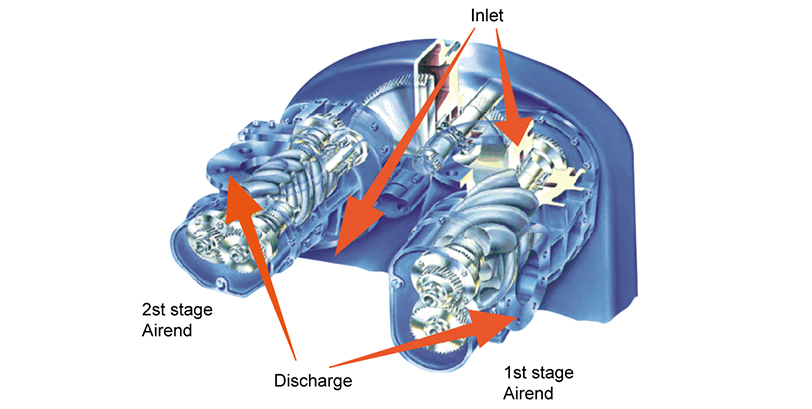 Inlet

2st stage
Airend

Discharge

1st stage
Airend